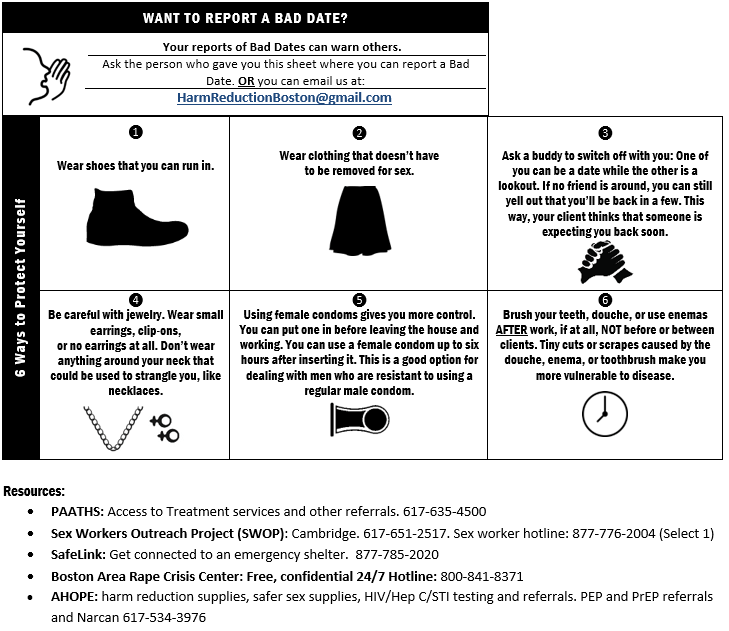 WANT TO REPORT A BAD DATE?

Your reports of Bad Dates can warn others.

Ask the person who gave you this sheet where you can report a Bad Date. OR you can email us at:

HarmReductionBoston@gmail.com

6 Ways to Protect Yourself

1

Wear shoes that you can run in.

2

Wear clothing that doesn't have to be removed for sex.

3

Ask a buddy to switch off with you: One of you can be a date while the other is a lookout. If no friend is around, you can still yell out that you'll be back in a few. This way, your client thinks that someone is expecting you back soon.

4

Be careful with jewelry. Wear small earrings, clip-ons, or no earrings at all. Don't wear anything around your neck that could be used to strangle you, like necklaces.

5

Using female condoms gives you more control. You can put one in before leaving the house and working. You can use a female condom up to six hours after inserting it. This is a good option for dealing with men who are resistant to using a regular male condom.

6

Brush your teeth, douche, or use enemas AFTER work, if at all, NOT before or between clients. Tiny cuts or scrapes caused by the douche, enema, or toothbrush make you more vulnerable to disease.

Resources:

• PAATHS: Access to Treatment services and other referrals. 617-635-4500
• Sex Workers Outreach Project (SWOP): Cambridge. 617-651-2517. Sex worker hotline: 877-776-2004 (Select 1)
• SafeLink: Get connected to an emergency shelter. 877-785-2020
• Boston Area Rape Crisis Center: Free, confidential 24/7 Hotline: 800-841-8371
• AHOPE: harm reduction supplies, safer sex supplies, HIV/Hep C/STI testing and referrals. PEP and PrEP referrals and Narcan 617-534-3976